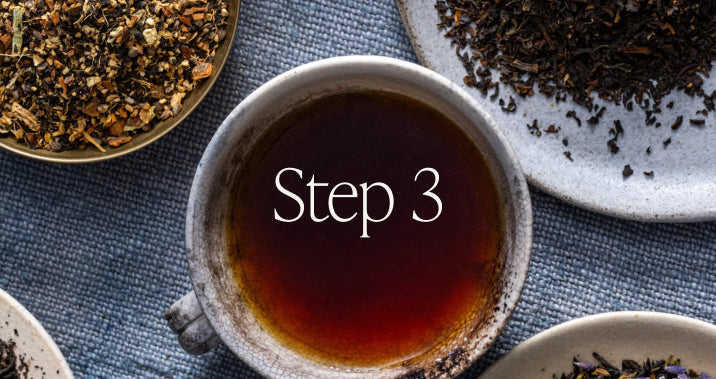 Step 3